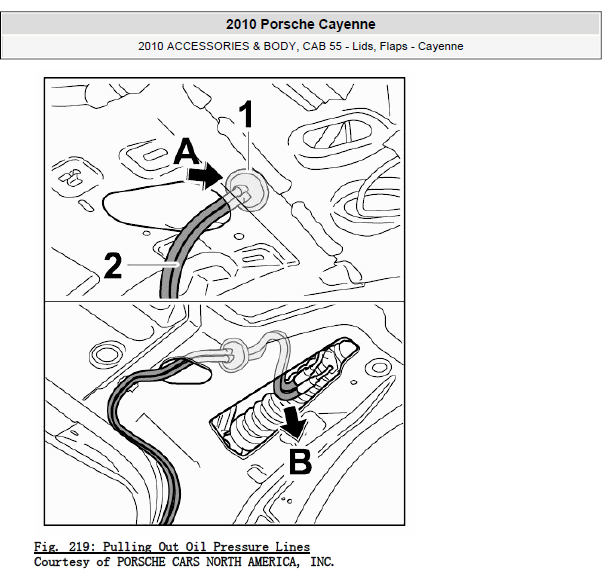 2010 Porsche Cayenne

2010 ACCESSORIES & BODY, CAB 55 - Lids, Flaps - Cayenne

1

A

2

B

Fig. 219: Pulling Out Oil Pressure Lines
Courtesy of PORSCHE CARS NORTH AMERICA, INC.