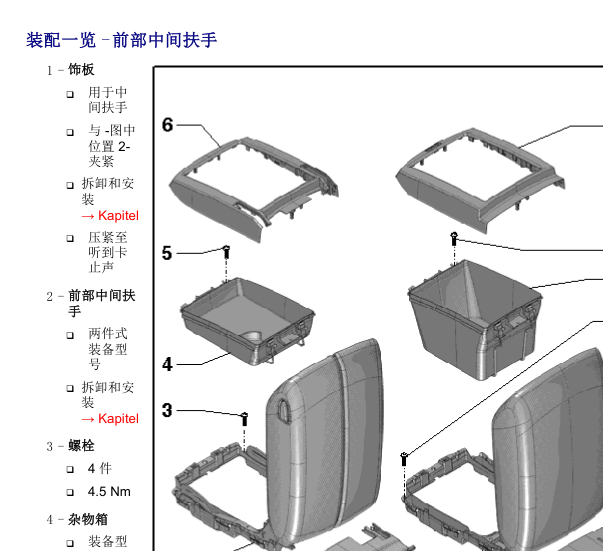 装配一览 - 前部中间扶手

1 - 饰板

❑ 用于中间扶手

❑ 与 -图中位置 2- 夹紧

❑ 拆卸和安装
→ Kapitel

❑ 压紧至听到卡止声

2 - 前部中间扶手

❑ 两件式装备型号

❑ 拆卸和安装
→ Kapitel

3 - 螺栓

❑ 4 件

❑ 4.5 Nm

4 - 杂物箱

❑ 装备型

6

5

4

3