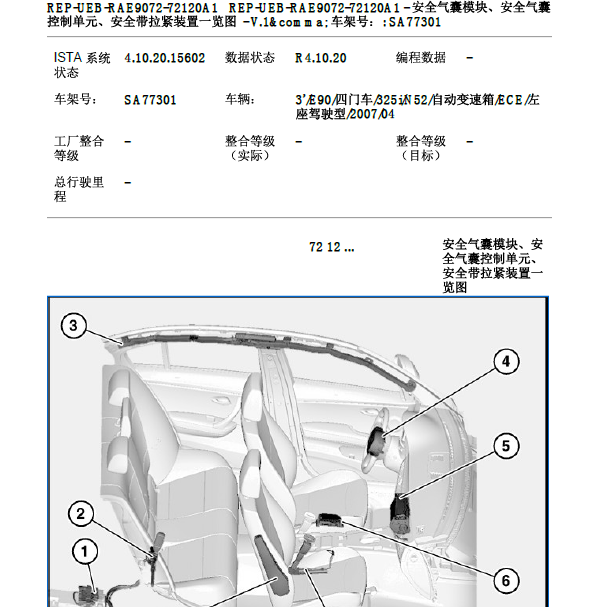 REP-UEB-RAE9072-72120A1 REP-UEB-RAE9072-72120A1 -安全气囊模块、安全气囊控制单元、安全带拉紧装置一览图 -V.1&comma;车架号：;SA77301

| ISTA 系统状态 | 4.10.20.15602 | 数据状态 | R4.10.20 | 编程数据 | - |
|---|---|---|---|---|---|
| 车架号： | SA77301 | 车辆： | 3'/E90/四门车/325i/N52/自动变速箱/ECE/左座驾驶型/2007/04 | | |
| 工厂整合等级 | - | 整合等级（实际） | - | 整合等级（目标） | - |
| 总行驶里程 | - | | | | |

72 12 ...

安全气囊模块、安全气囊控制单元、安全带拉紧装置一览图

3

4

5

2

1

6