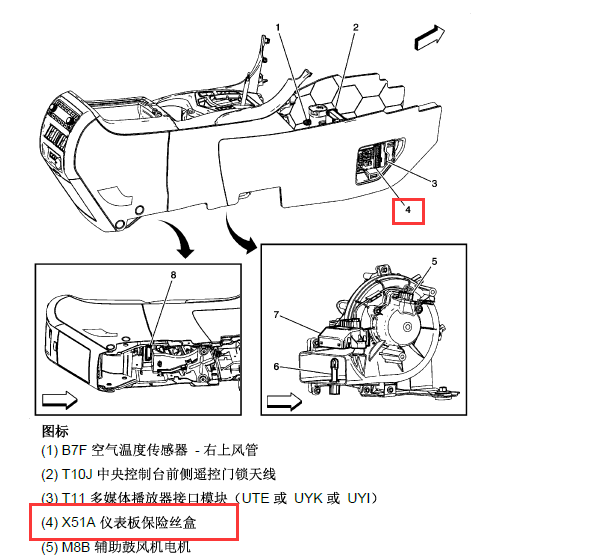 1
2
3
4
8
5
7
6

图标

(1) B7F 空气温度传感器 - 右上风管

(2) T10J 中央控制台前侧遥控门锁天线

(3) T11 多媒体播放器接口模块（UTE 或 UYK 或 UYI）

(4) X51A 仪表板保险丝盒

(5) M8B 辅助鼓风机电机