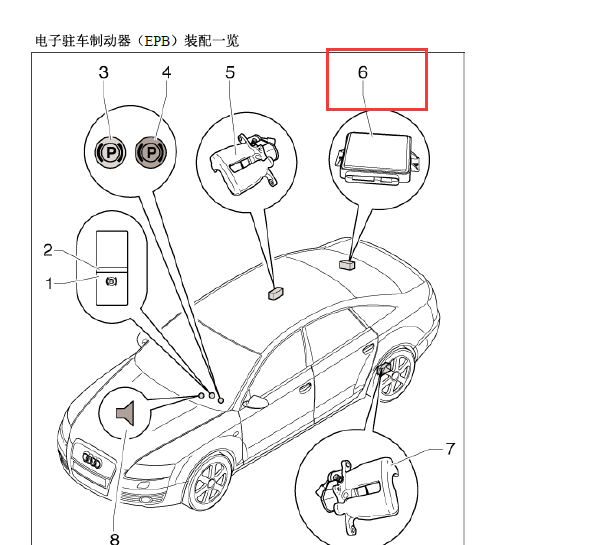 电子驻车制动器（EPB）装配一览

3
4
5
6
P
P
2
1
7
8