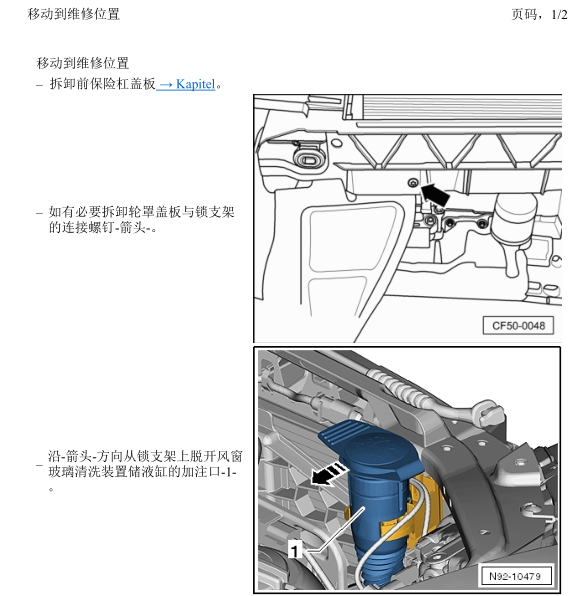 移动到维修位置

页码，1/2

移动到维修位置

– 拆卸前保险杠盖板 → Kapitel。

– 如有必要拆卸轮罩盖板与锁支架的连接螺钉-箭头-。

CF50-0048

– 沿-箭头-方向从锁支架上脱开风窗玻璃清洗装置储液缸的加注口-1-。

1

N92-10479