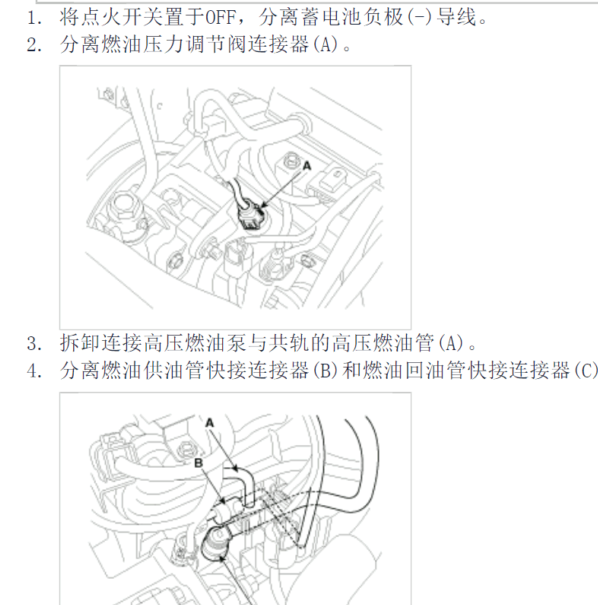 1. 将点火开关置于OFF，分离蓄电池负极(-)导线。
2. 分离燃油压力调节阀连接器(A)。

A

3. 拆卸连接高压燃油泵与共轨的高压燃油管(A)。
4. 分离燃油供油管快接连接器(B)和燃油回油管快接连接器(C)

A
B