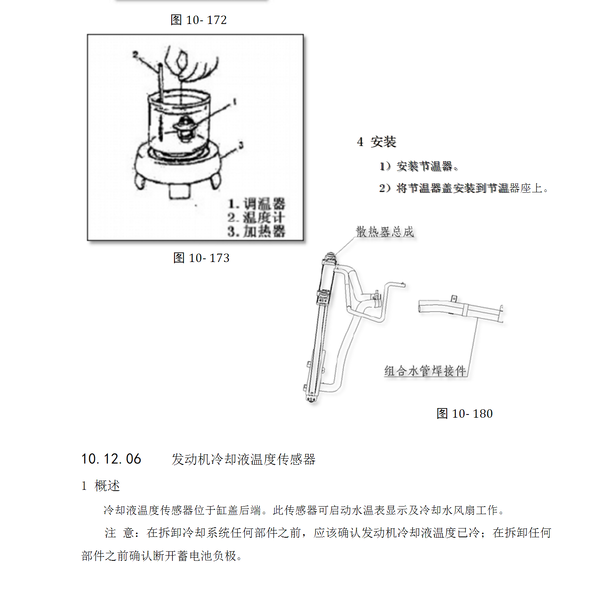 图 10- 172

2
1
3
1. 调温器
2. 温度计
3. 加热器

图 10- 173

4 安装

1）安装节温器。

2）将节温器盖安装到节温器座上。

散热器总成

组合水管焊接件

图 10- 180

10. 12. 06 发动机冷却液温度传感器

1 概述

冷却液温度传感器位于缸盖后端。此传感器可启动水温表显示及冷却水风扇工作。

注 意：在拆卸冷却系统任何部件之前，应该确认发动机冷却液温度已冷；在拆卸任何部件之前确认断开蓄电池负极。