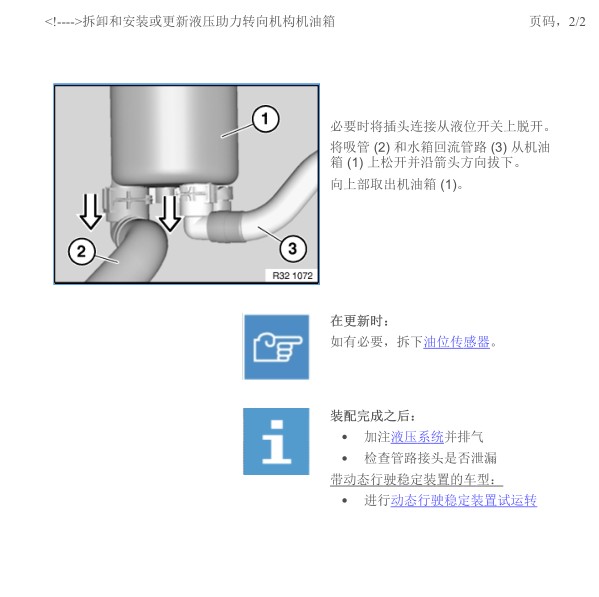 <!---->拆卸和安装或更新液压助力转向机构机油箱

页码，2/2

1

2

3

R32 1072

必要时将插头连接从液位开关上脱开。

将吸管 (2) 和水箱回流管路 (3) 从机油箱 (1) 上松开并沿箭头方向拔下。

向上部取出机油箱 (1)。

在更新时：

如有必要，拆下油位传感器。

装配完成之后：

• 加注液压系统并排气

• 检查管路接头是否泄漏

带动态行驶稳定装置的车型：

• 进行动态行驶稳定装置试运转