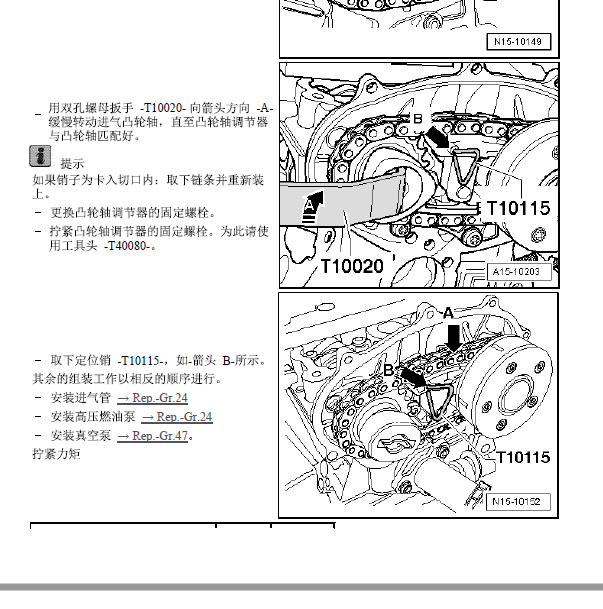 N15-10149

– 用双孔螺母扳手 -T10020- 向箭头方向 -A- 缓慢转动进气凸轮轴，直至凸轮轴调节器与凸轮轴匹配好。

提示

如果销子为卡入切口内：取下链条并重新装上。

– 更换凸轮轴调节器的固定螺栓。

– 拧紧凸轮轴调节器的固定螺栓。为此请使用工具头 -T40080-。

B
A
T10115
T10020
A15-10203

– 取下定位销 -T10115-，如-箭头 B-所示。

其余的组装工作以相反的顺序进行。

– 安装进气管 → Rep.-Gr.24

– 安装高压燃油泵 → Rep.-Gr.24

– 安装真空泵 → Rep.-Gr.47。

拧紧力矩

A
B
T10115
N15-10152