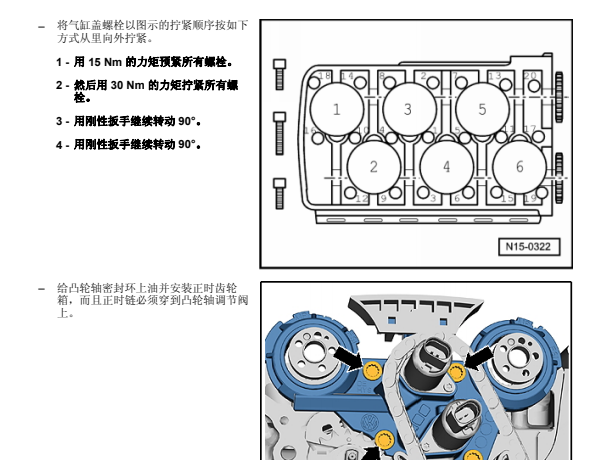 – 将气缸盖螺栓以图示的拧紧顺序按如下方式从里向外拧紧。

1 - 用 15 Nm 的力矩预紧所有螺栓。

2 - 然后用 30 Nm 的力矩拧紧所有螺栓。

3 - 用刚性扳手继续转动 90°。

4 - 用刚性扳手继续转动 90°。

18 14 8 2 7 13 20
1 3 5
16 10 4 1 5 11 17
2 4 6
12 9 3 6 15 19

N15-0322

– 给凸轮轴密封环上油并安装正时齿轮箱，而且正时链必须穿到凸轮轴调节阀上。