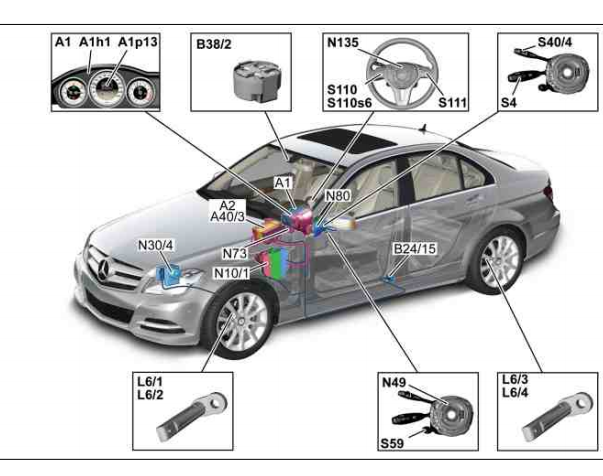 A1 A1h1 A1p13

B38/2

N135

S110
S110s6

S111

S40/4

S4

A1

N80

A2
A40/3

N30/4

N73

N10/1

B24/15

L6/1
L6/2

N49

S59

L6/3
L6/4