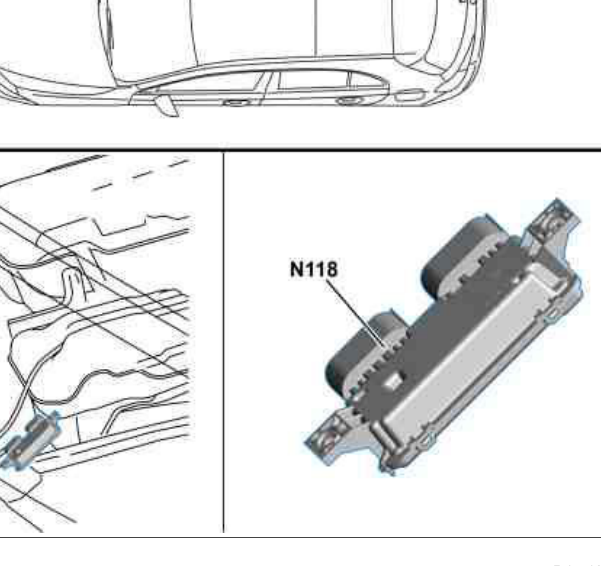 N118