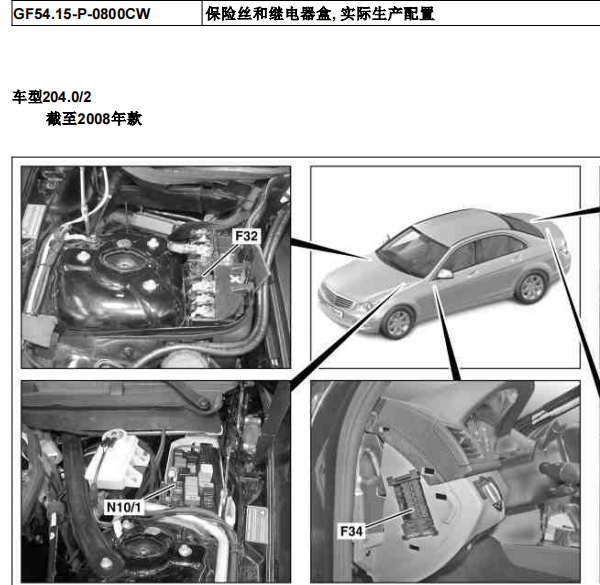 | GF54.15-P-0800CW | 保险丝和继电器盒, 实际生产配置 |
|---|---|

车型204.0/2
截至2008年款

F32

N10/1

F34