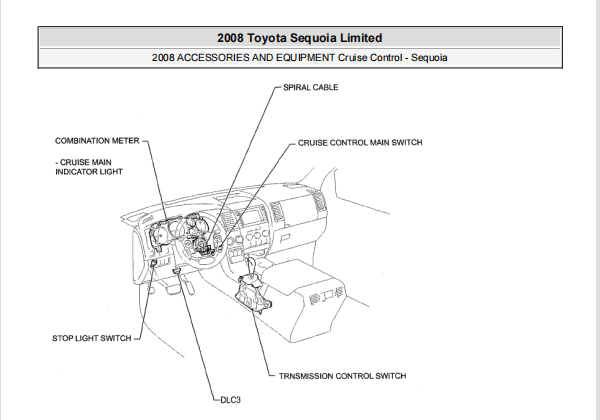 2008 Toyota Sequoia Limited

2008 ACCESSORIES AND EQUIPMENT Cruise Control - Sequoia

SPIRAL CABLE

COMBINATION METER

- CRUISE MAIN INDICATOR LIGHT

CRUISE CONTROL MAIN SWITCH

STOP LIGHT SWITCH

TRNSMISSION CONTROL SWITCH

DLC3