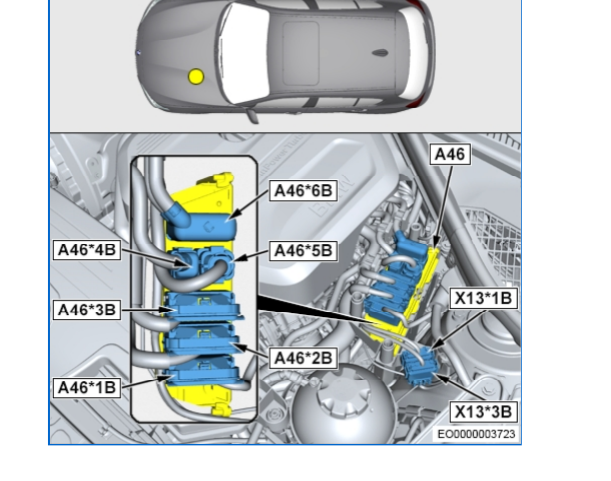 A46
A46*6B
A46*4B
A46*5B
A46*3B
X13*1B
A46*2B
A46*1B
X13*3B
EO0000003723