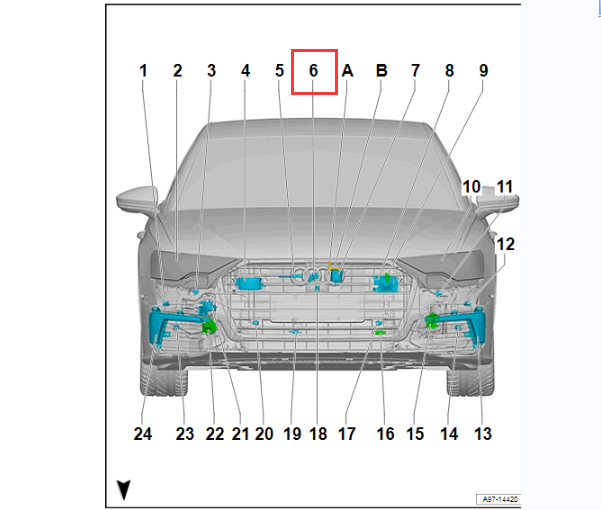 1 2 3 4 5 6 A B 7 8 9

10 11

12

24 23 22 21 20 19 18 17 16 15 14 13

A97-14420