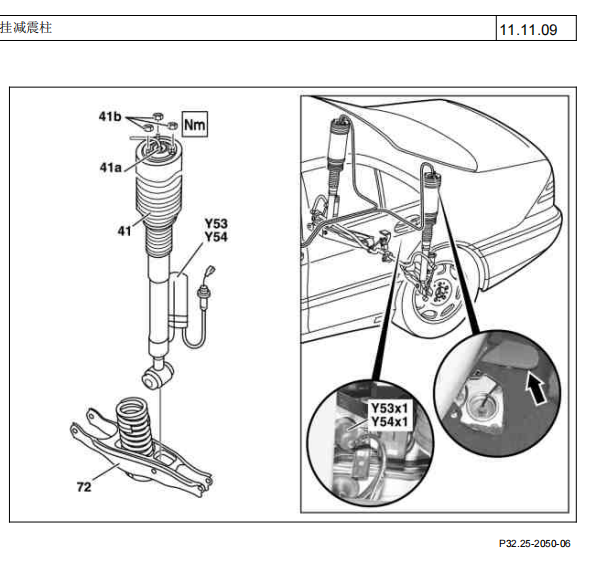 挂减震柱

11.11.09

41b

Nm

41a

41

Y53
Y54

72

Y53x1
Y54x1

P32.25-2050-06