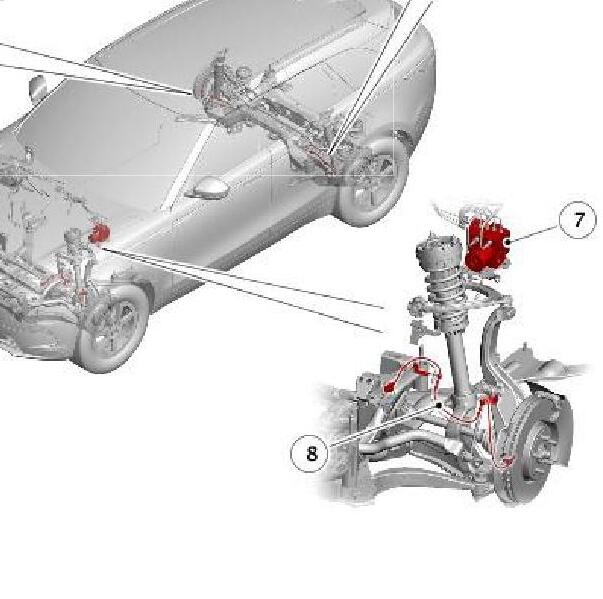 7

8