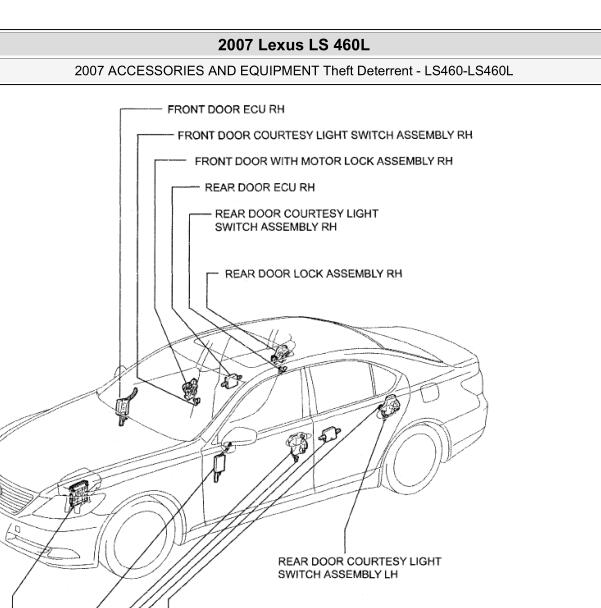 2007 Lexus LS 460L

2007 ACCESSORIES AND EQUIPMENT Theft Deterrent - LS460-LS460L

FRONT DOOR ECU RH

FRONT DOOR COURTESY LIGHT SWITCH ASSEMBLY RH

FRONT DOOR WITH MOTOR LOCK ASSEMBLY RH

REAR DOOR ECU RH

REAR DOOR COURTESY LIGHT SWITCH ASSEMBLY RH

REAR DOOR LOCK ASSEMBLY RH

REAR DOOR COURTESY LIGHT SWITCH ASSEMBLY LH