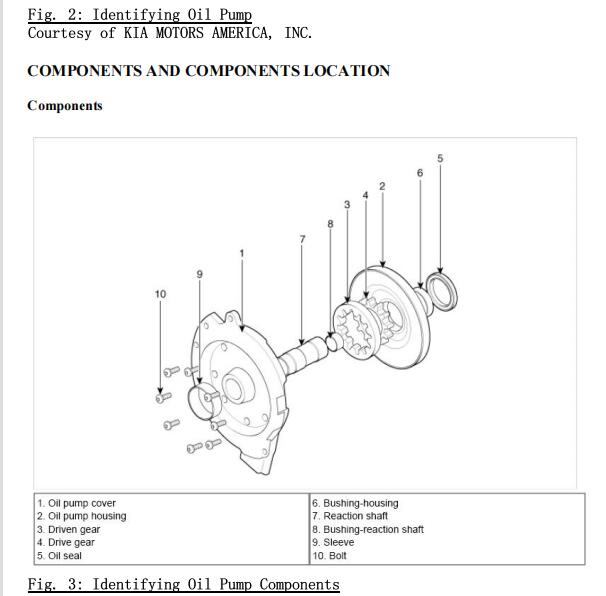 Fig. 2: Identifying Oil Pump
Courtesy of KIA MOTORS AMERICA, INC.

COMPONENTS AND COMPONENTS LOCATION

Components

5
6
2
4
3
8
7
1
9
10

| 1. Oil pump cover<br>2. Oil pump housing<br>3. Driven gear<br>4. Drive gear<br>5. Oil seal | 6. Bushing-housing<br>7. Reaction shaft<br>8. Bushing-reaction shaft<br>9. Sleeve<br>10. Bolt |
|---|---|

Fig. 3: Identifying Oil Pump Components