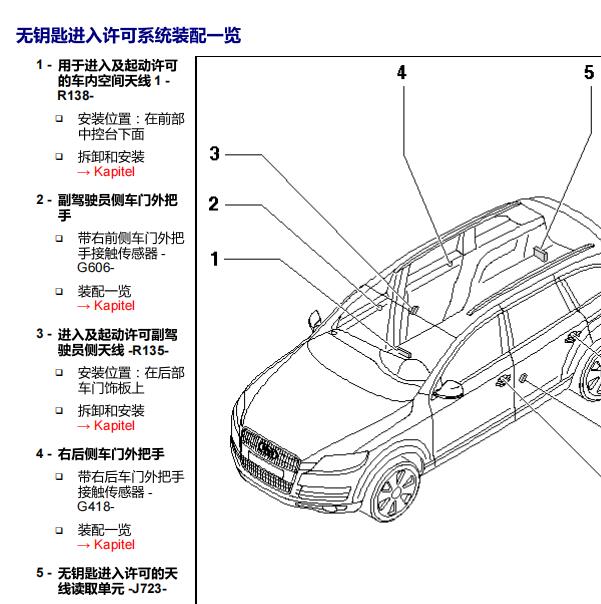 无钥匙进入许可系统装配一览

1 - 用于进入及起动许可的车内空间天线 1 -R138-

❑ 安装位置：在前部中控台下面

❑ 拆卸和安装 → Kapitel

2 - 副驾驶员侧车门外把手

❑ 带右前侧车门外把手接触传感器 -G606-

❑ 装配一览 → Kapitel

3 - 进入及起动许可副驾驶员侧天线 -R135-

❑ 安装位置：在后部车门饰板上

❑ 拆卸和安装 → Kapitel

4 - 右后侧车门外把手

❑ 带右后车门外把手接触传感器 -G418-

❑ 装配一览 → Kapitel

5 - 无钥匙进入许可的天线读取单元 -J723-

4

5

3

2

1