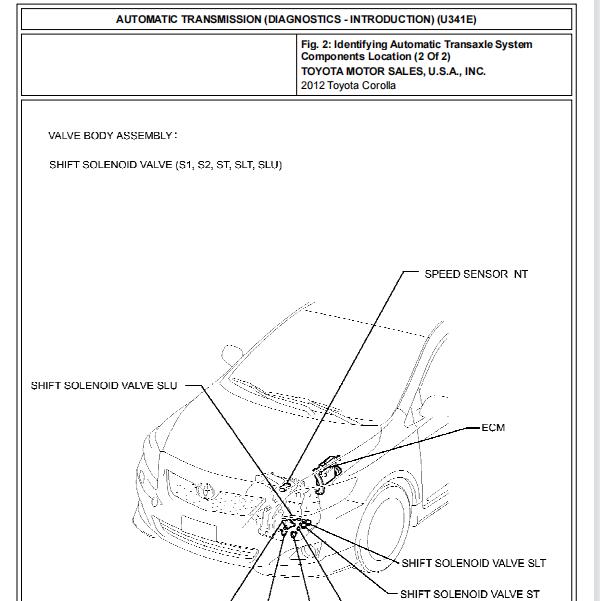 AUTOMATIC TRANSMISSION (DIAGNOSTICS - INTRODUCTION) (U341E)

Fig. 2: Identifying Automatic Transaxle System Components Location (2 Of 2)
TOYOTA MOTOR SALES, U.S.A., INC.
2012 Toyota Corolla

VALVE BODY ASSEMBLY :

SHIFT SOLENOID VALVE (S1, S2, ST, SLT, SLU)

SPEED SENSOR NT

SHIFT SOLENOID VALVE SLU

ECM

SHIFT SOLENOID VALVE SLT

SHIFT SOLENOID VALVE ST