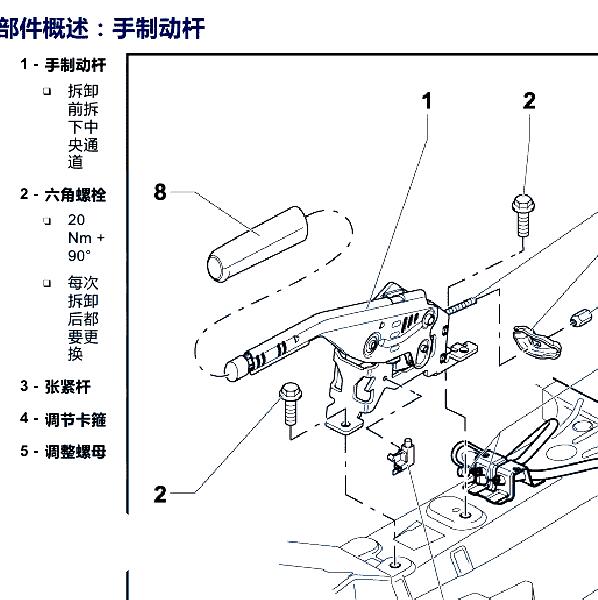 部件概述：手制动杆

1 - 手制动杆

❑ 拆卸前拆下中央通道

2 - 六角螺栓

❑ 20 Nm + 90°

❑ 每次拆卸后都要更换

3 - 张紧杆

4 - 调节卡箍

5 - 调整螺母

1

2

8

2