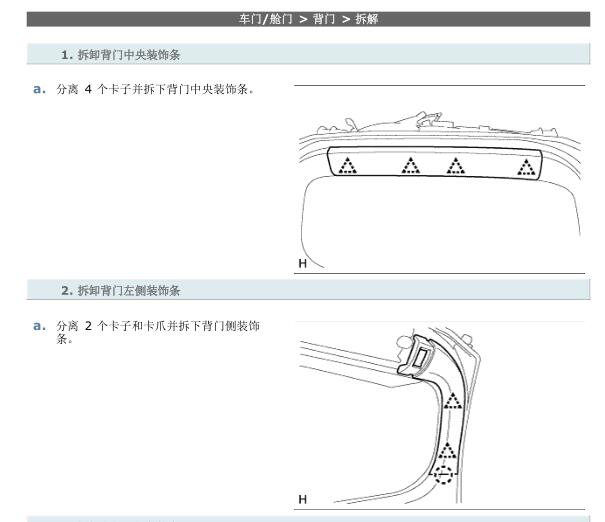 车门/舱门 > 背门 > 拆解

1. 拆卸背门中央装饰条

a. 分离 4 个卡子并拆下背门中央装饰条。

H

2. 拆卸背门左侧装饰条

a. 分离 2 个卡子和卡爪并拆下背门侧装饰条。

H