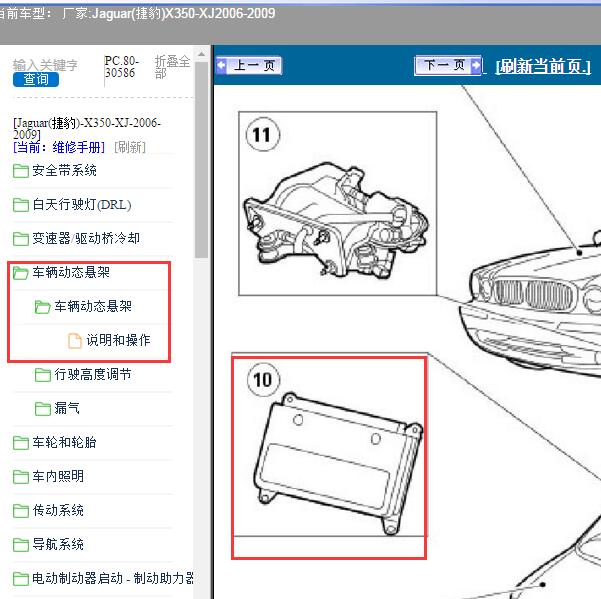 当前车型： 厂家:Jaguar(捷豹)X350-XJ2006-2009

输入关键字
查询
PC.80-30586
折叠全部

[Jaguar(捷豹)-X350-XJ-2006-2009]
[当前：维修手册] [刷新]

安全带系统
白天行驶灯(DRL)
变速器/驱动桥冷却
车辆动态悬架
车辆动态悬架
说明和操作
行驶高度调节
漏气
车轮和轮胎
车内照明
传动系统
导航系统
电动制动器启动 - 制动助力器

上一页
下一页
[刷新当前页.]

11

10