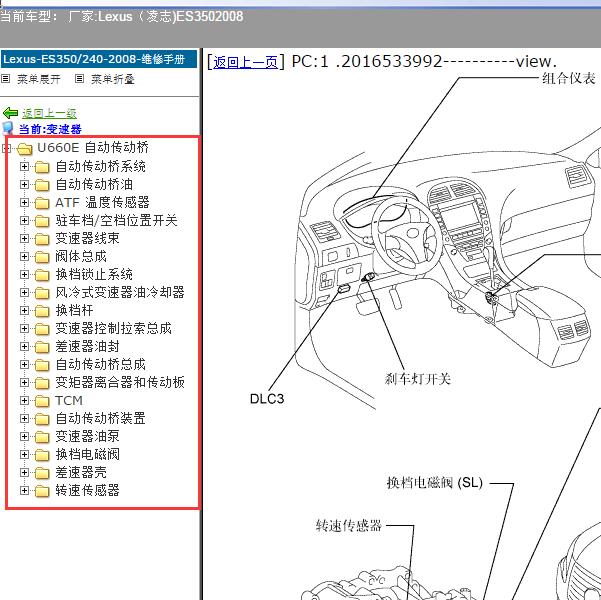 当前车型： 厂家:Lexus（凌志)ES3502008

Lexus-ES350/240-2008-维修手册
菜单展开 菜单折叠

返回上一级
当前:变速器
U660E 自动传动桥
自动传动桥系统
自动传动桥油
ATF 温度传感器
驻车档/空档位置开关
变速器线束
阀体总成
换档锁止系统
风冷式变速器油冷却器
换档杆
变速器控制拉索总成
差速器油封
自动传动桥总成
变矩器离合器和传动板
TCM
自动传动桥装置
变速器油泵
换档电磁阀
差速器壳
转速传感器

[返回上一页] PC:1 .2016533992----------view.

组合仪表
刹车灯开关
DLC3
换档电磁阀 (SL)
转速传感器