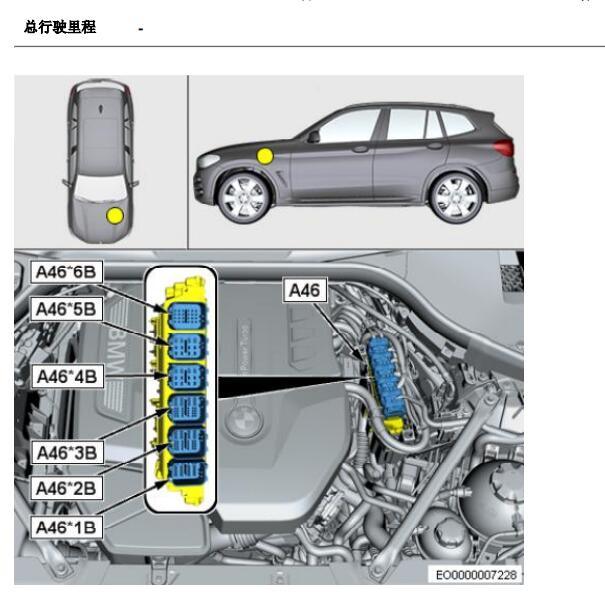 总行驶里程 -

A46*6B
A46*5B
A46*4B
A46*3B
A46*2B
A46*1B
A46

BMW
TwinPower Turbo

EO0000007228