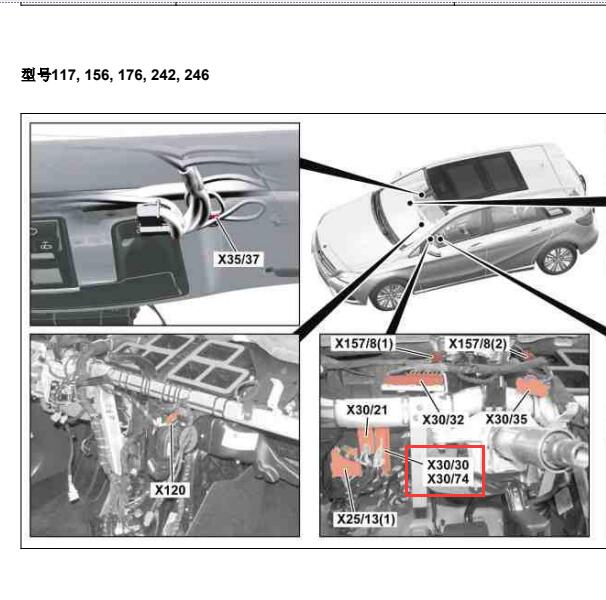 型号117, 156, 176, 242, 246

X35/37

X120

X157/8(1)
X157/8(2)
X30/32
X30/35
X30/21
X30/30
X30/74
X25/13(1)