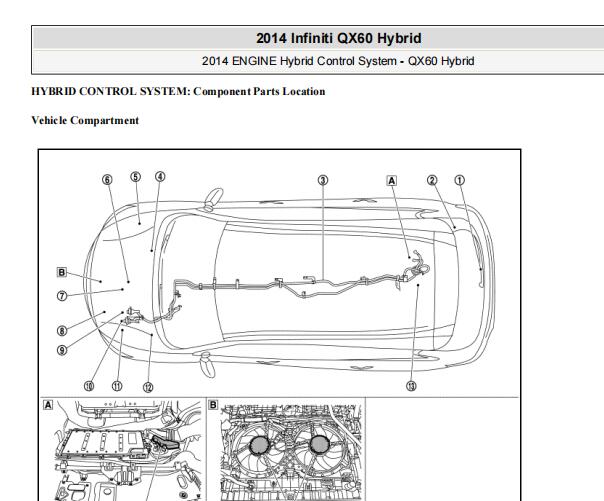 2014 Infiniti QX60 Hybrid

2014 ENGINE Hybrid Control System - QX60 Hybrid

HYBRID CONTROL SYSTEM: Component Parts Location

Vehicle Compartment

⑥ ⑤ ④ ③ A ② ①

B

⑦

⑧

⑨

⑩ ⑪ ⑫ ⑬

A

B