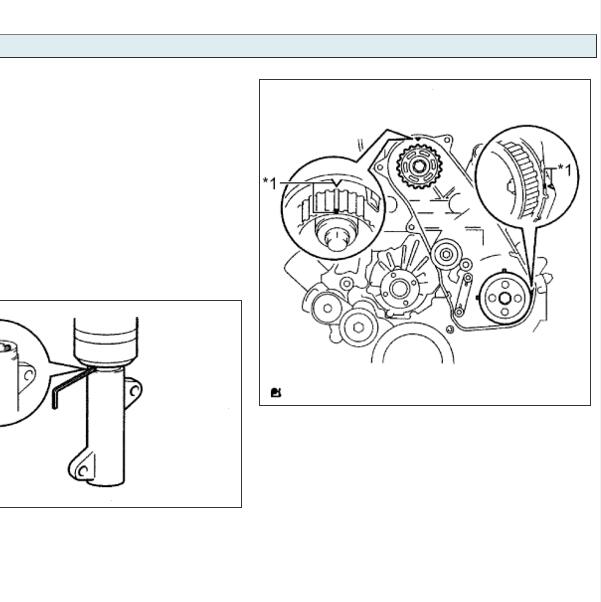 *1

*1