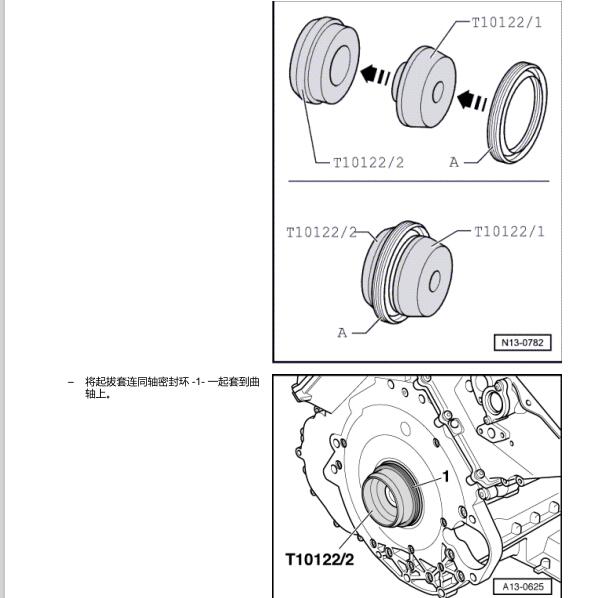 T10122/1

T10122/2

A

T10122/2

T10122/1

A

N13-0782

– 将起拔套连同轴密封环 -1- 一起套到曲轴上。

1

T10122/2

A13-0625