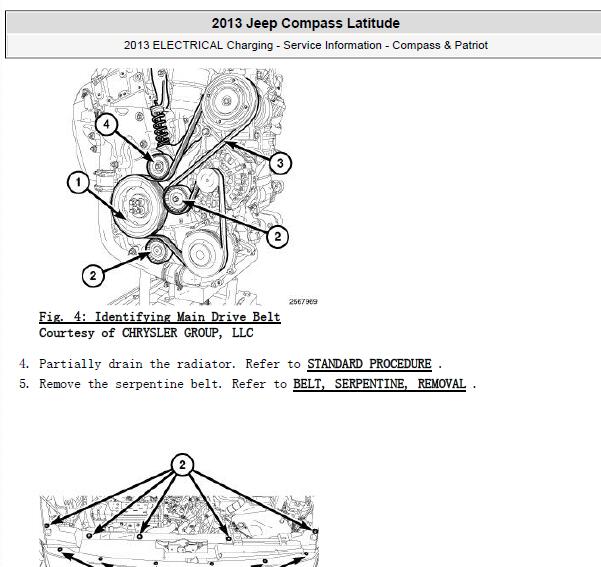 2013 Jeep Compass Latitude

2013 ELECTRICAL Charging - Service Information - Compass & Patriot

4

3

1

2

2

2567969

Fig. 4: Identifying Main Drive Belt
Courtesy of CHRYSLER GROUP, LLC

4. Partially drain the radiator. Refer to STANDARD PROCEDURE .

5. Remove the serpentine belt. Refer to BELT, SERPENTINE, REMOVAL .

2