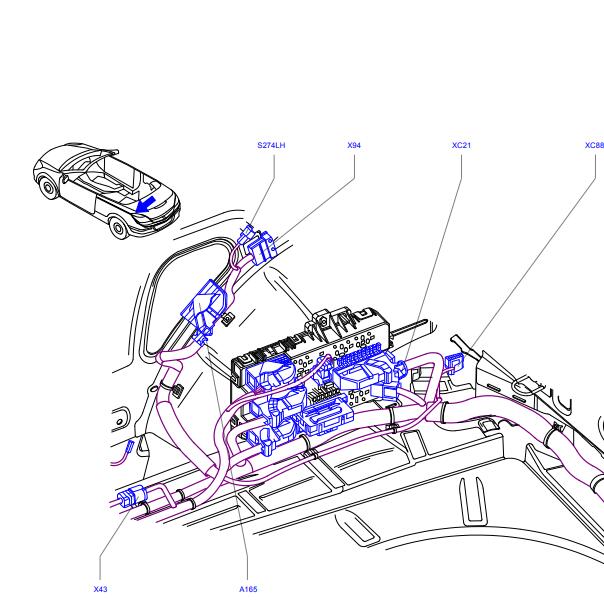 S274LH
X94
XC21
XC88
X43
A165