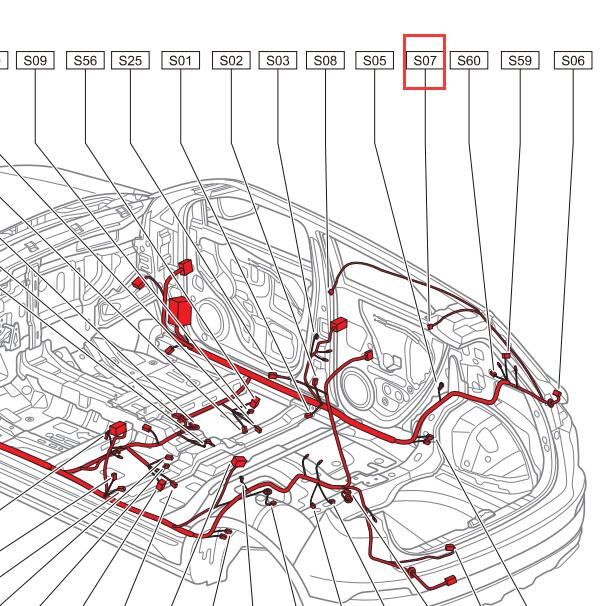 S09 S56 S25 S01 S02 S03 S08 S05 S07 S60 S59 S06