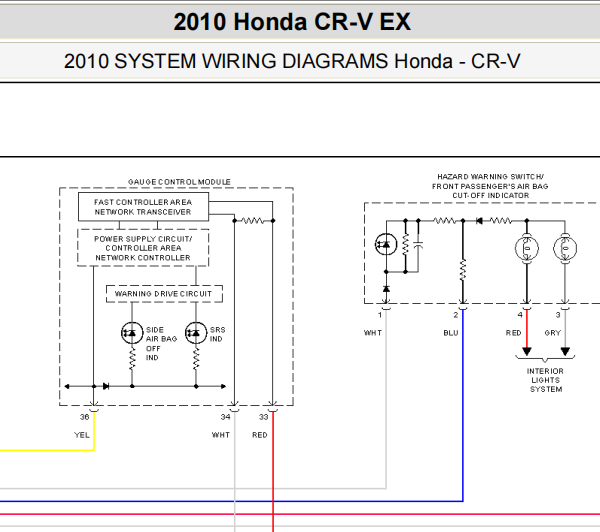 2010 Honda CR-V EX

2010 SYSTEM WIRING DIAGRAMS Honda - CR-V

GAUGE CONTROL MODULE

FAST CONTROLLER AREA NETWORK TRANSCEIVER

POWER SUPPLY CIRCUIT/ CONTROLLER AREA NETWORK CONTROLLER

WARNING DRIVE CIRCUIT

SIDE AIR BAG OFF IND

SRS IND

36
YEL

34
WHT

33
RED

HAZARD WARNING SWITCH/ FRONT PASSENGER'S AIR BAG CUT-OFF INDICATOR

1
WHT

2
BLU

4
RED

3
GRY

INTERIOR LIGHTS SYSTEM