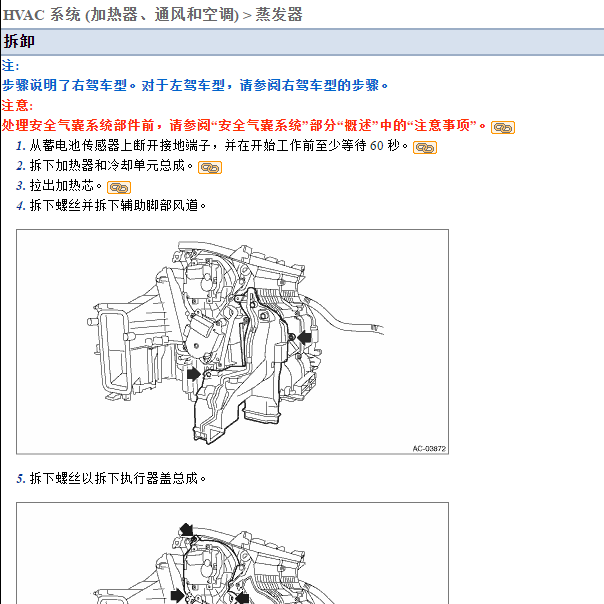 HVAC 系统 (加热器、通风和空调) > 蒸发器

拆卸

注:
步骤说明了右驾车型。对于左驾车型，请参阅右驾车型的步骤。

注意:
处理安全气囊系统部件前，请参阅“安全气囊系统”部分“概述”中的“注意事项”。

1. 从蓄电池传感器上断开接地端子，并在开始工作前至少等待 60 秒。
2. 拆下加热器和冷却单元总成。
3. 拉出加热芯。
4. 拆下螺丝并拆下辅助脚部风道。

AC-03872

5. 拆下螺丝以拆下执行器盖总成。