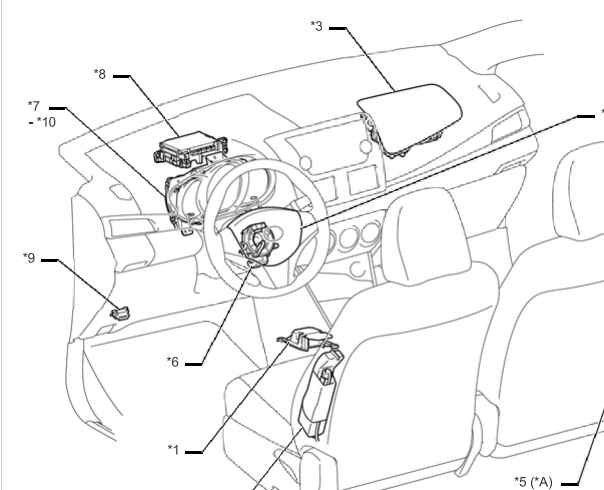 *3

*8

*7
- *10

*9

*6

*1

*5 (*A)